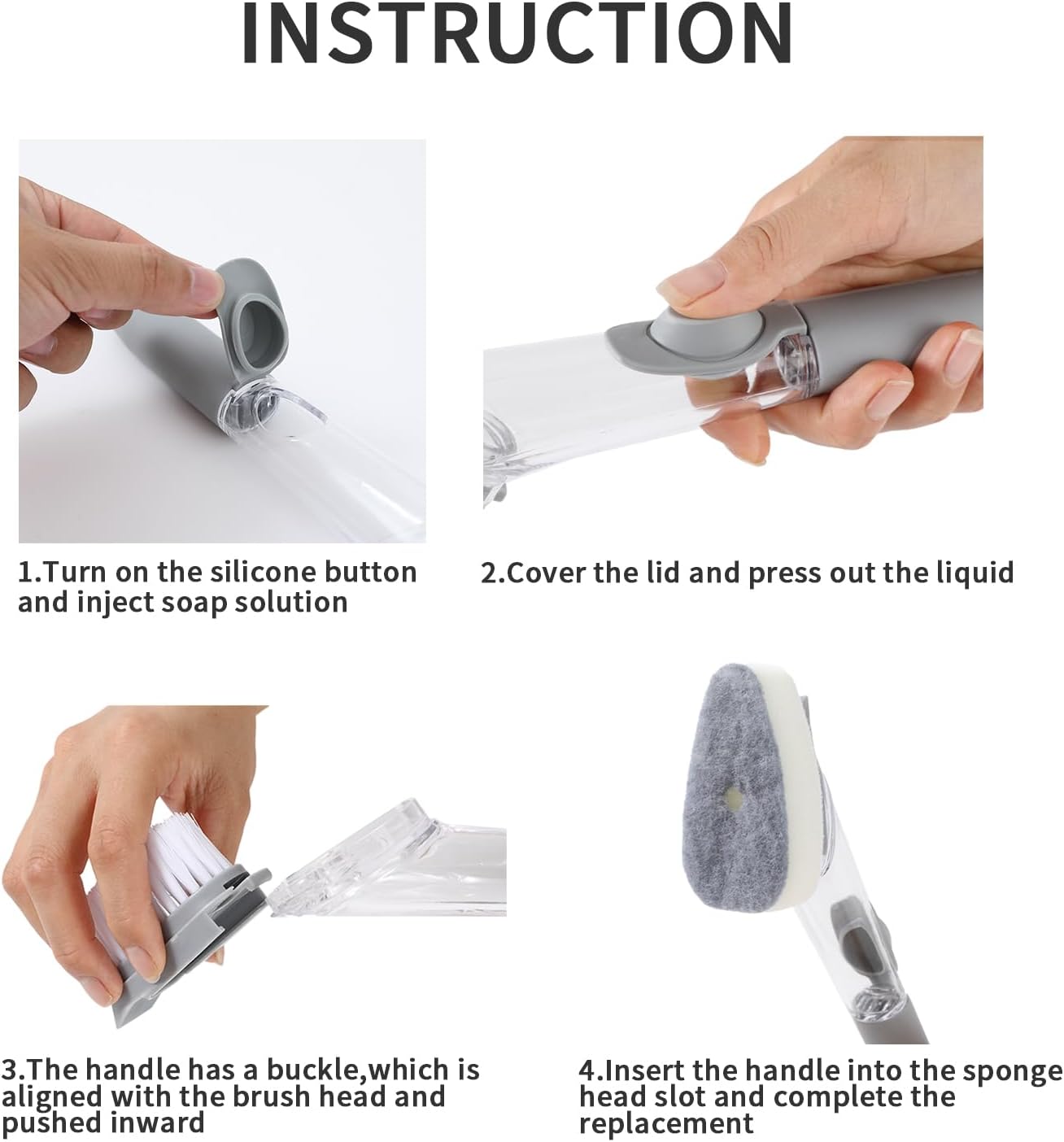 INSTRUCTION

1.Turn on the silicone button and inject soap solution

2.Cover the lid and press out the liquid

3.The handle has a buckle,which is aligned with the brush head and pushed inward

4.Insert the handle into the sponge head slot and complete the replacement